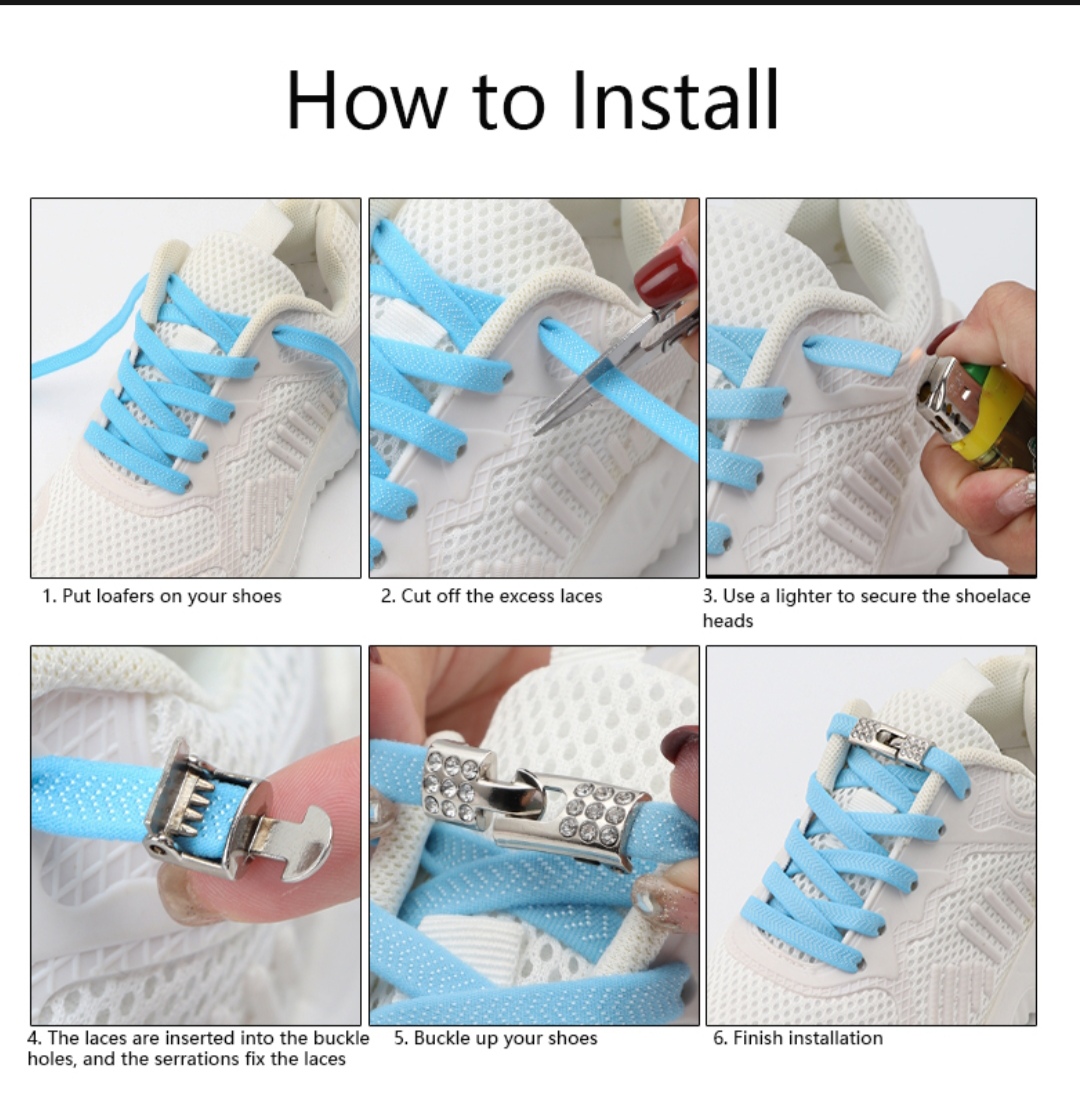 How to Install

1. Put loafers on your shoes

2. Cut off the excess laces

3. Use a lighter to secure the shoelace heads

4. The laces are inserted into the buckle holes, and the serrations fix the laces

5. Buckle up your shoes

6. Finish installation