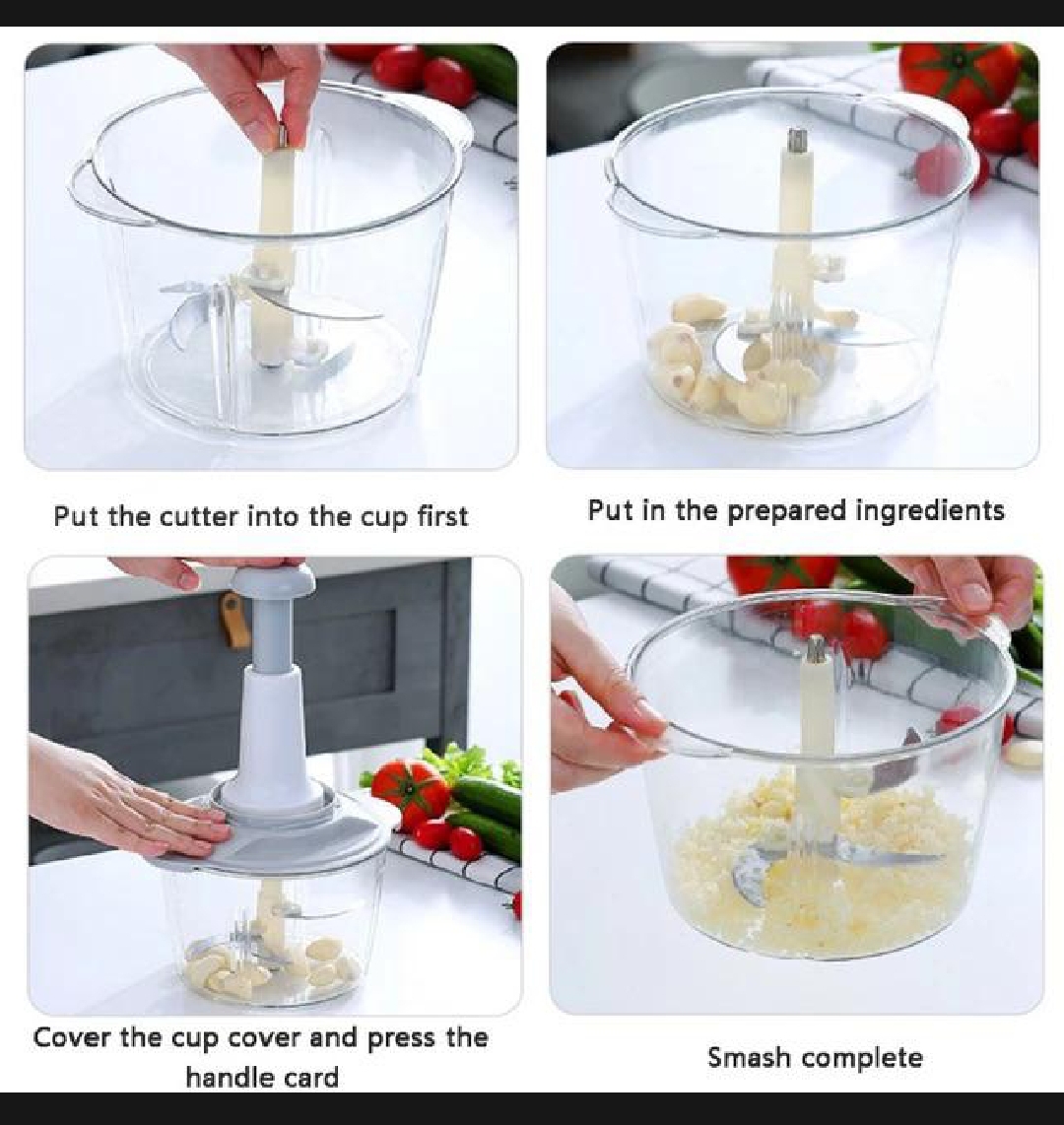 Put the cutter into the cup first

Put in the prepared ingredients

Cover the cup cover and press the handle card

Smash complete