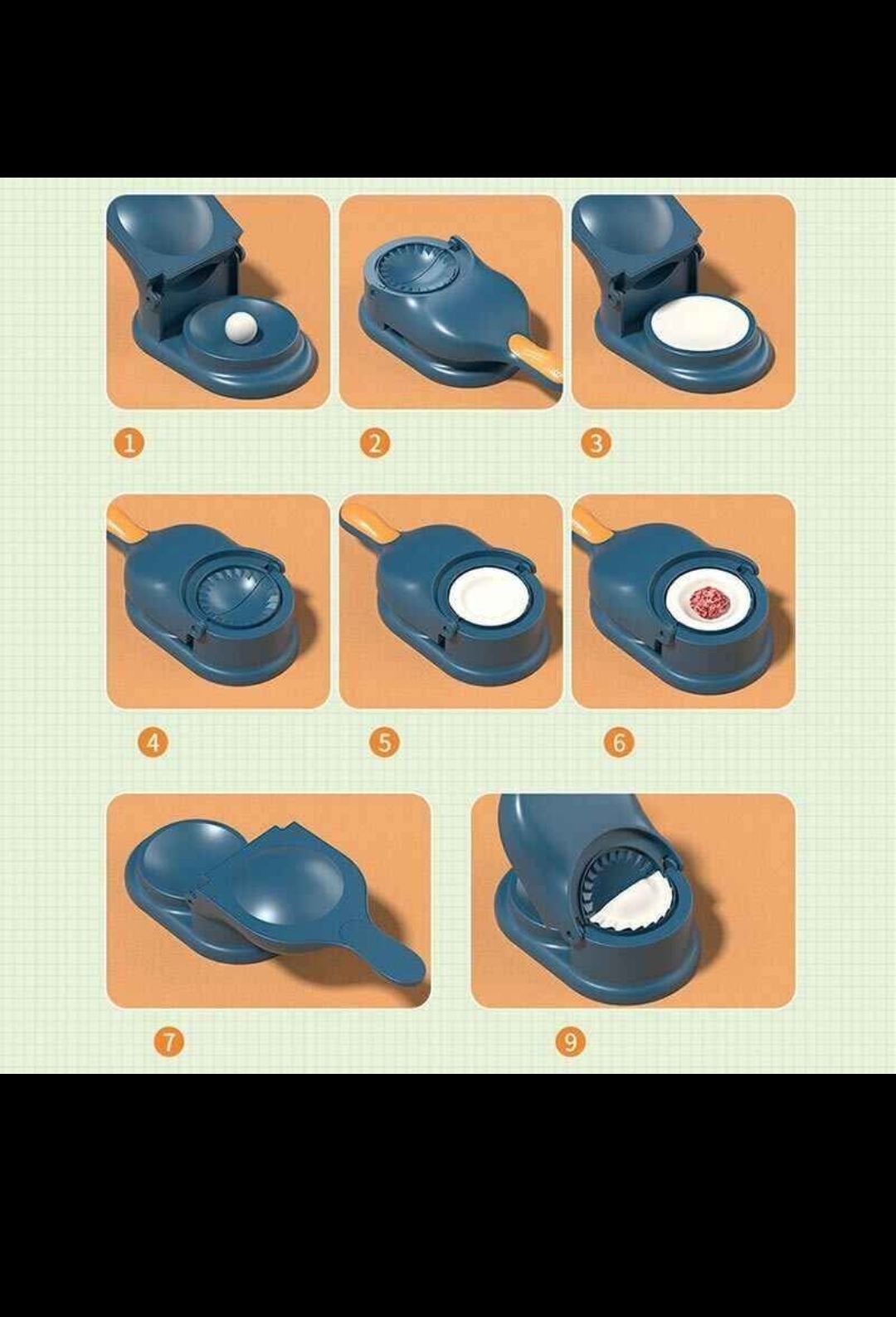 1
2
3
4
5
6
7
9